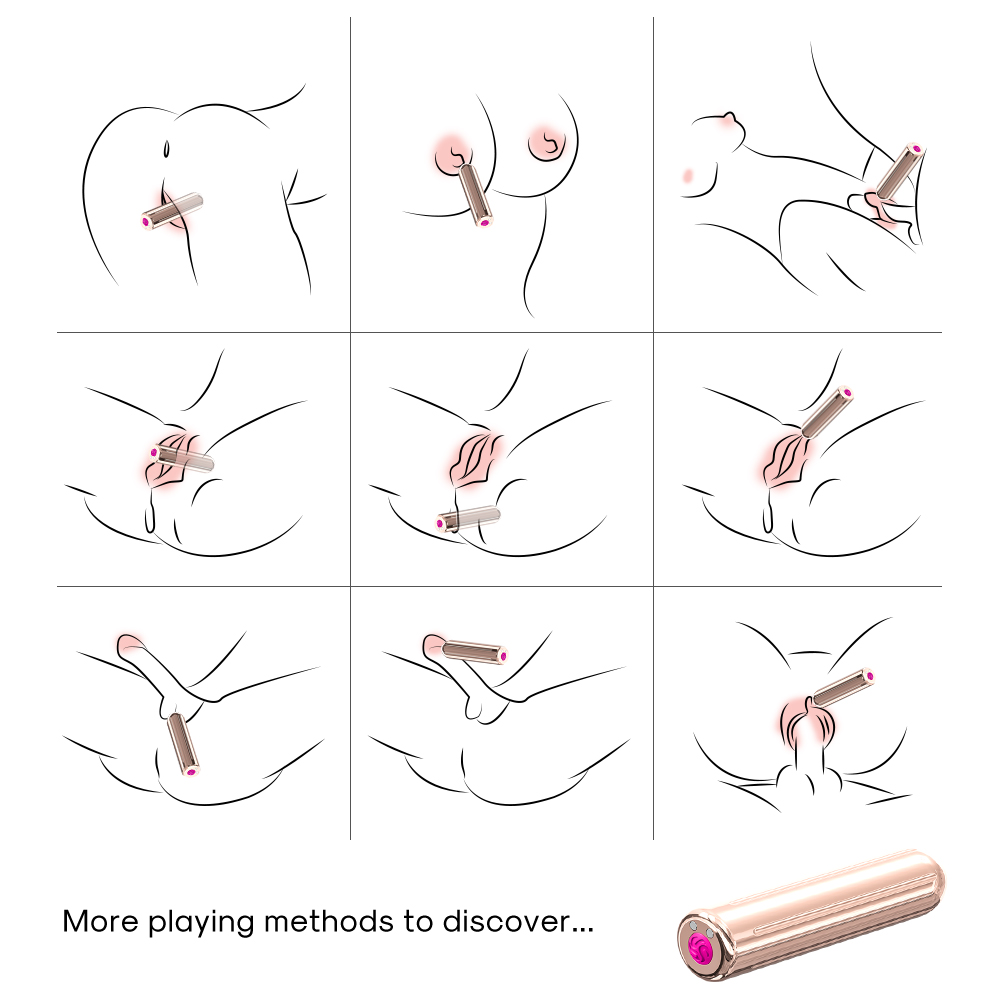 More playing methods to discover...